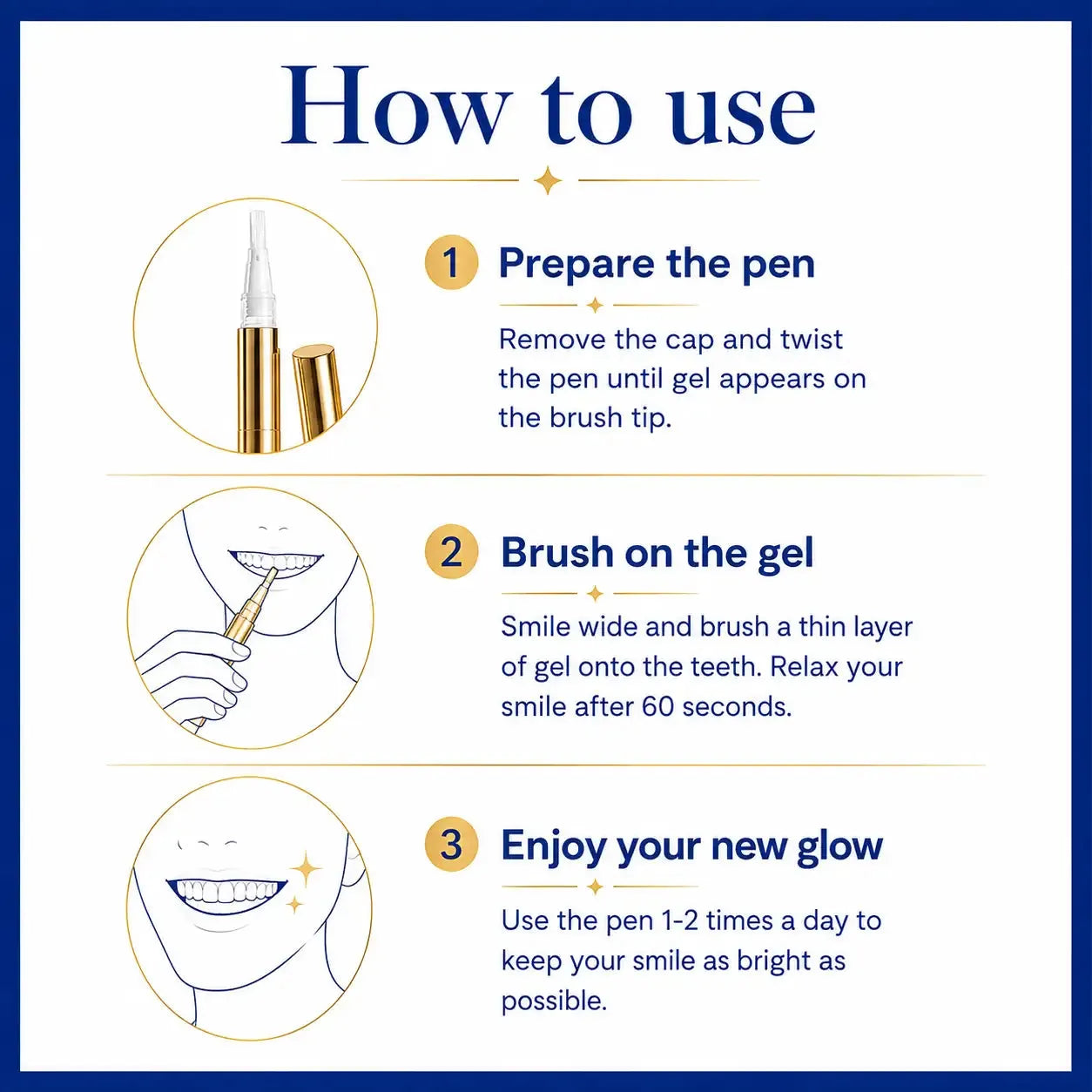 How to use

1 Prepare the pen

Remove the cap and twist the pen until gel appears on the brush tip.

2 Brush on the gel

Smile wide and brush a thin layer of gel onto the teeth. Relax your smile after 60 seconds.

3 Enjoy your new glow

Use the pen 1-2 times a day to keep your smile as bright as possible.